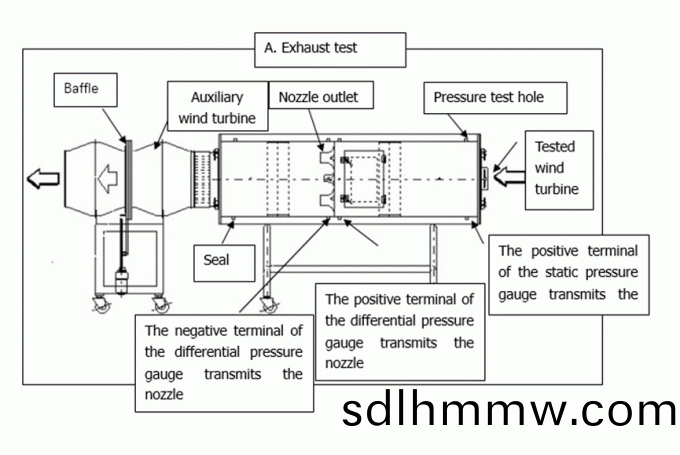 A. Exhaust test

Baffle

Auxiliary wind turbine

Nozzle outlet

Pressure test hole

Tested wind turbine

Seal

The positive terminal of the static pressure gauge transmits the

The positive terminal of the differential pressure gauge transmits the nozzle

The negative terminal of the differential pressure gauge transmits the nozzle

sdlhmmw.com